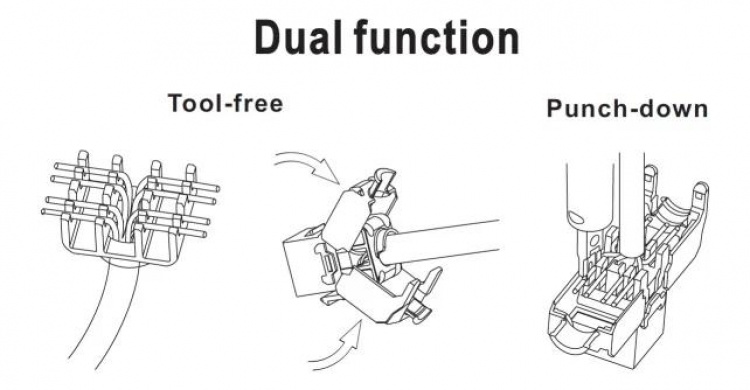 Dual function

Tool-free

Punch-down