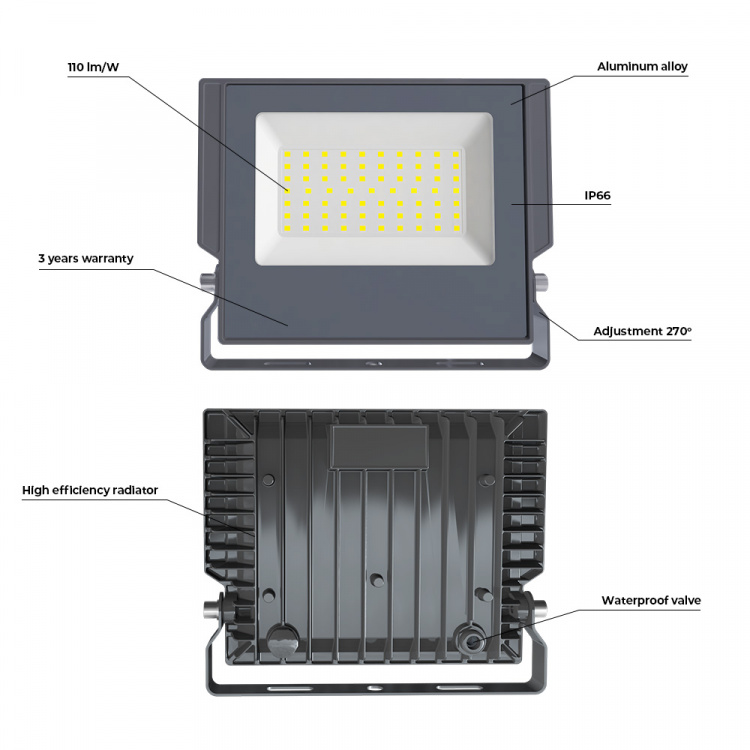 110 lm/W

Aluminum alloy

IP66

3 years warranty

Adjustment 270°

High efficiency radiator

Waterproof valve