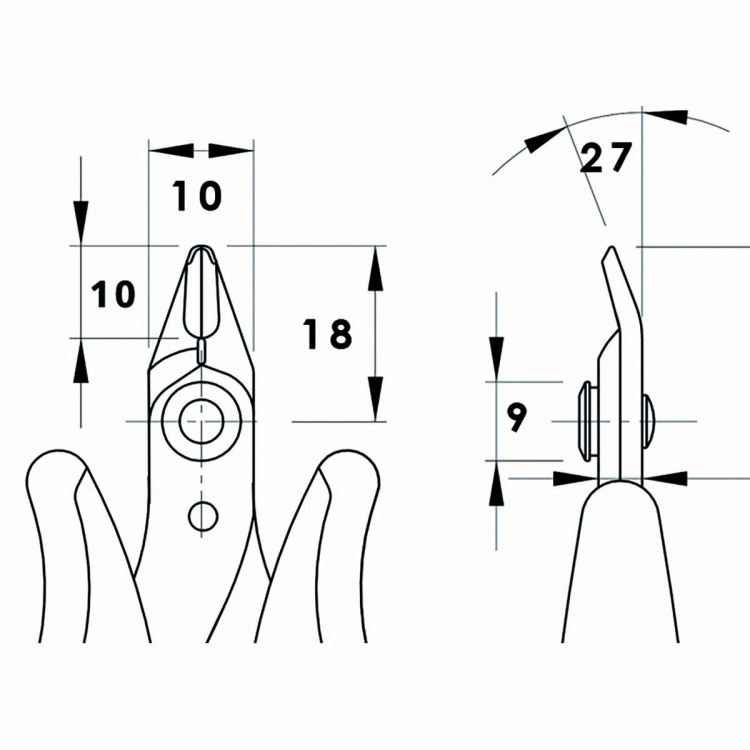 10
10
18
27
9