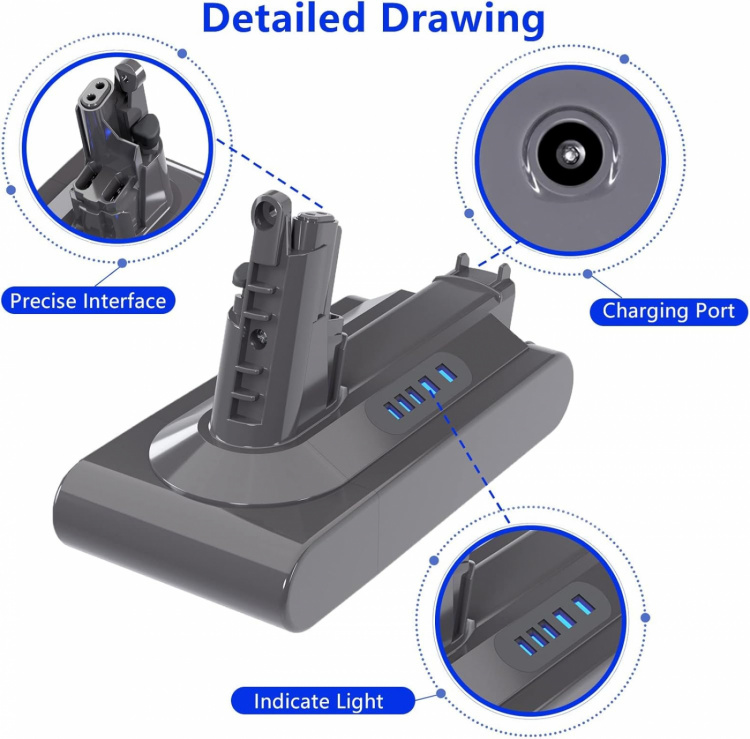 Detailed Drawing

Precise Interface

Charging Port

Indicate Light