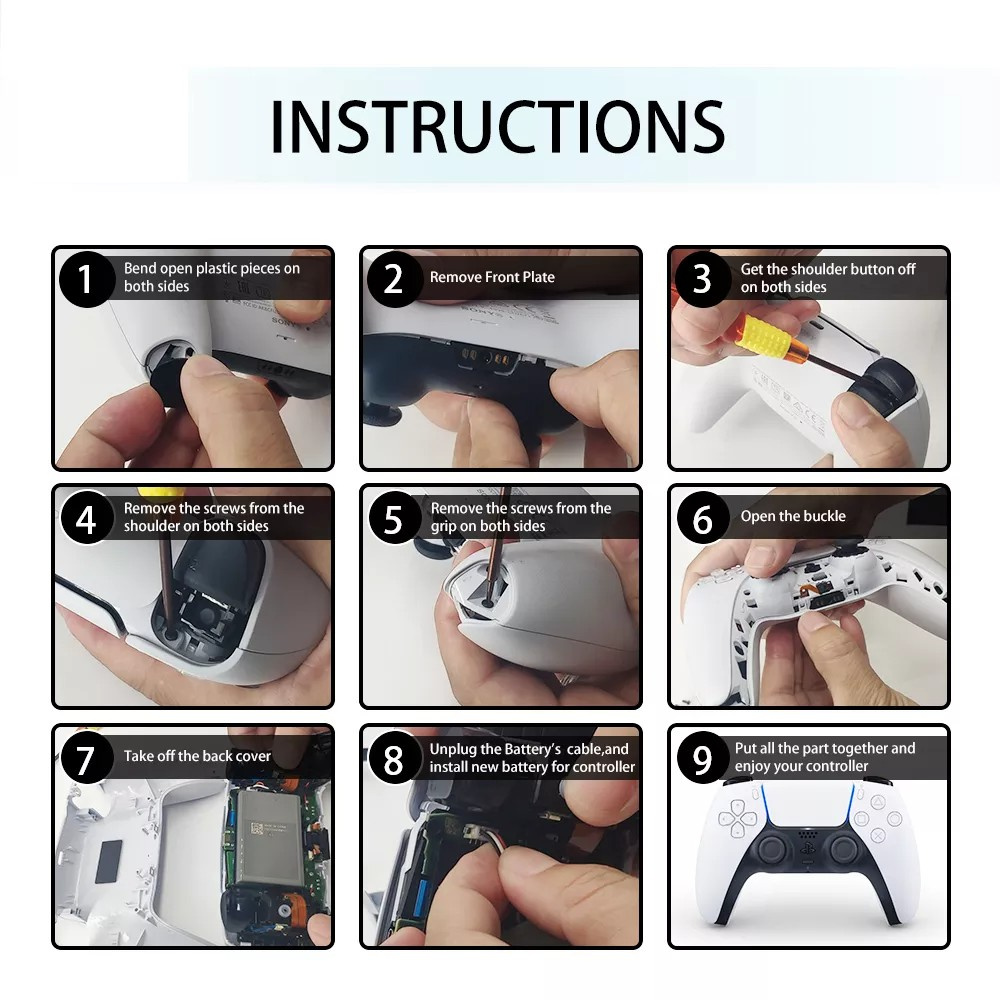 INSTRUCTIONS

1 Bend open plastic pieces on both sides

2 Remove Front Plate

3 Get the shoulder button off on both sides

4 Remove the screws from the shoulder on both sides

5 Remove the screws from the grip on both sides

6 Open the buckle

7 Take off the back cover

8 Unplug the Battery's cable,and install new battery for controller

9 Put all the part together and enjoy your controller