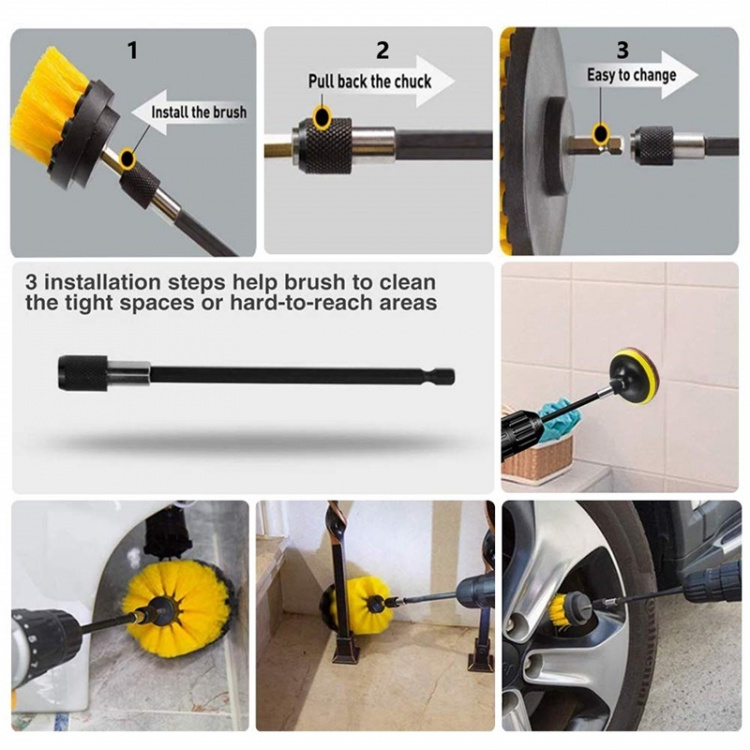 1
Install the brush

2
Pull back the chuck

3
Easy to change

3 installation steps help brush to clean the tight spaces or hard-to-reach areas