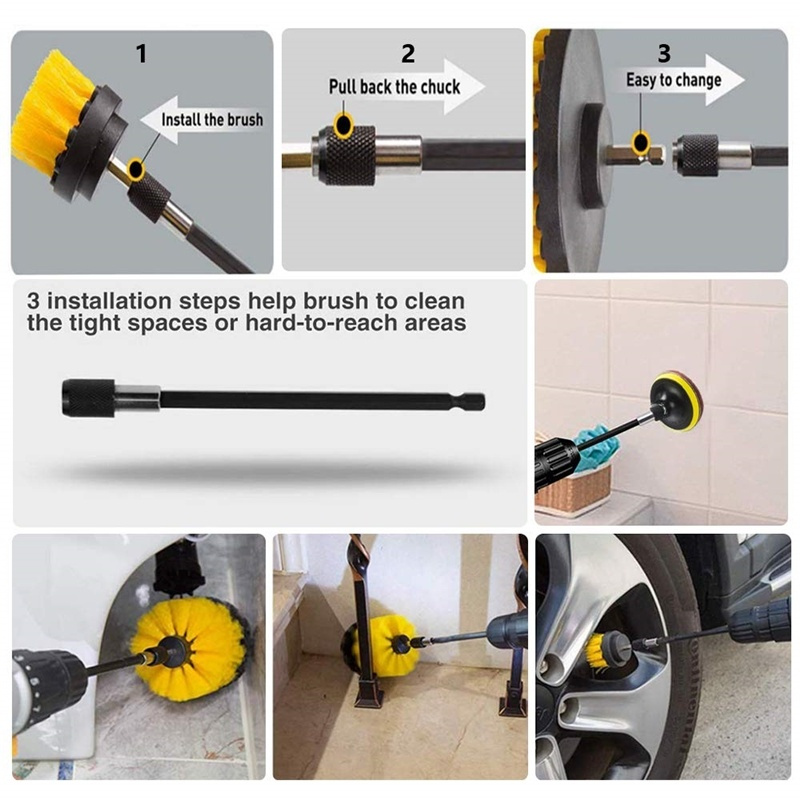 1
Install the brush

2
Pull back the chuck

3
Easy to change

3 installation steps help brush to clean the tight spaces or hard-to-reach areas