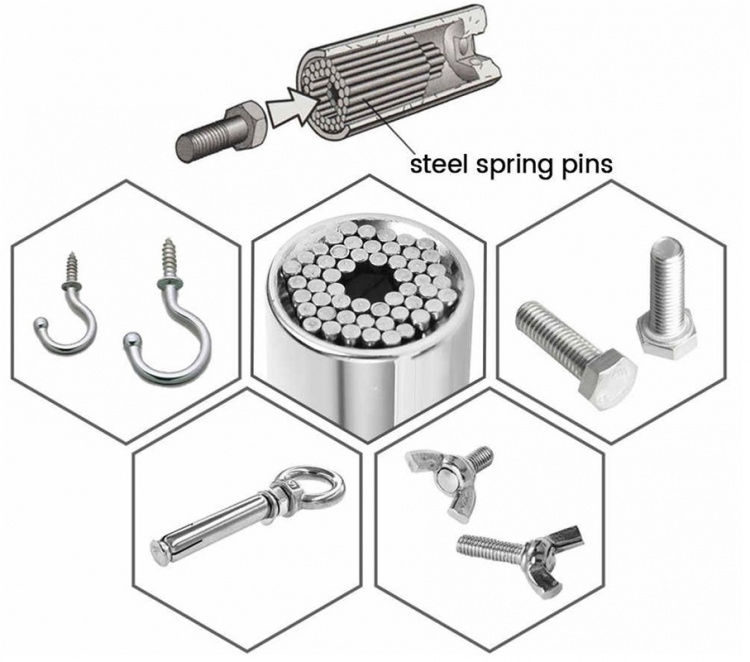 steel spring pins