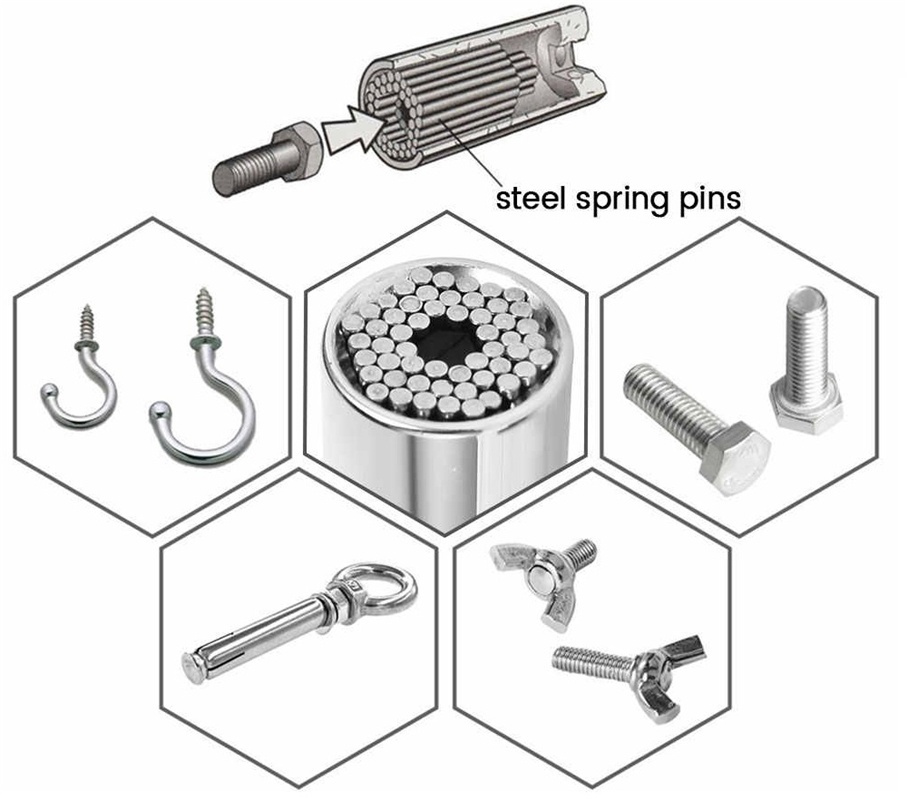 steel spring pins