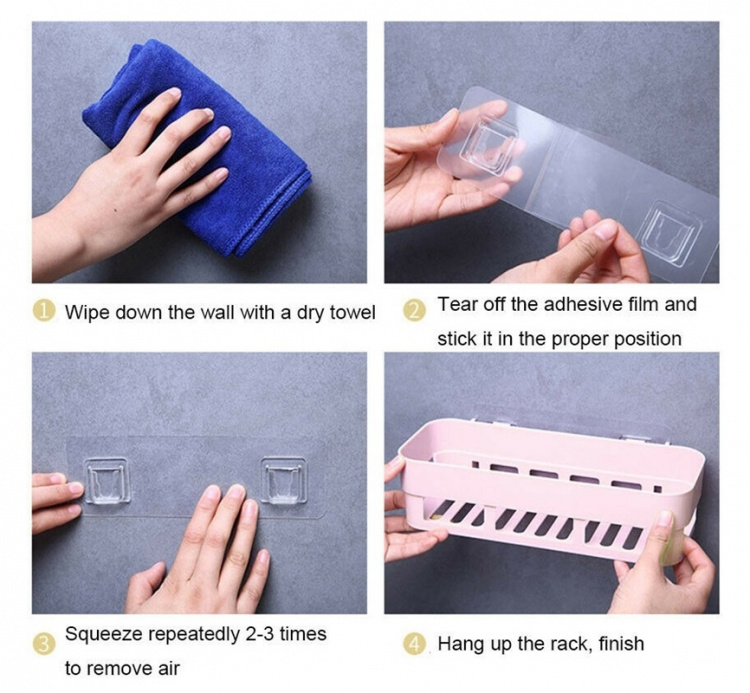 1 Wipe down the wall with a dry towel

2 Tear off the adhesive film and stick it in the proper position

3 Squeeze repeatedly 2-3 times to remove air

4 Hang up the rack, finish